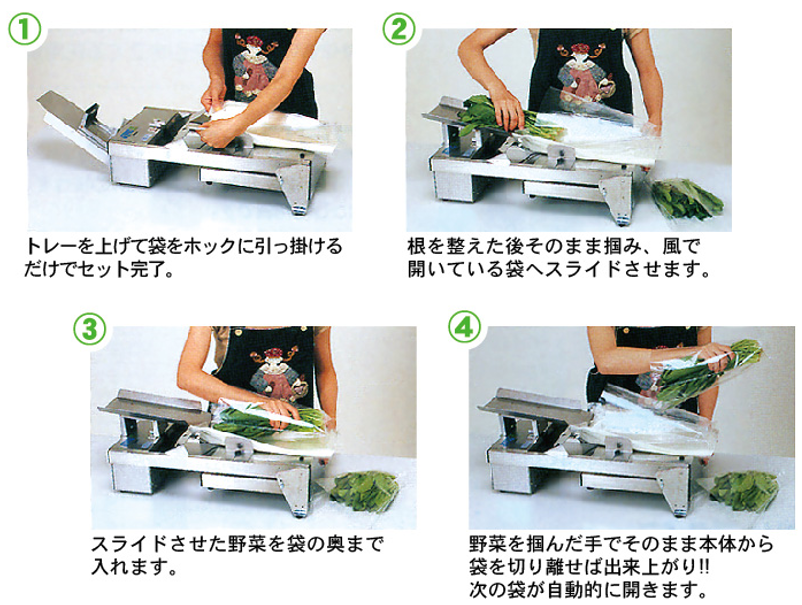 ①

トレーを上げて袋をホックに引っ掛けるだけでセット完了。

②

根を整えた後そのまま掴み、風で開いている袋へスライドさせます。

③

スライドさせた野菜を袋の奥まで入れます。

④

野菜を掴んだ手でそのまま本体から袋を切り離せば出来上がり!!
次の袋が自動的に開きます。